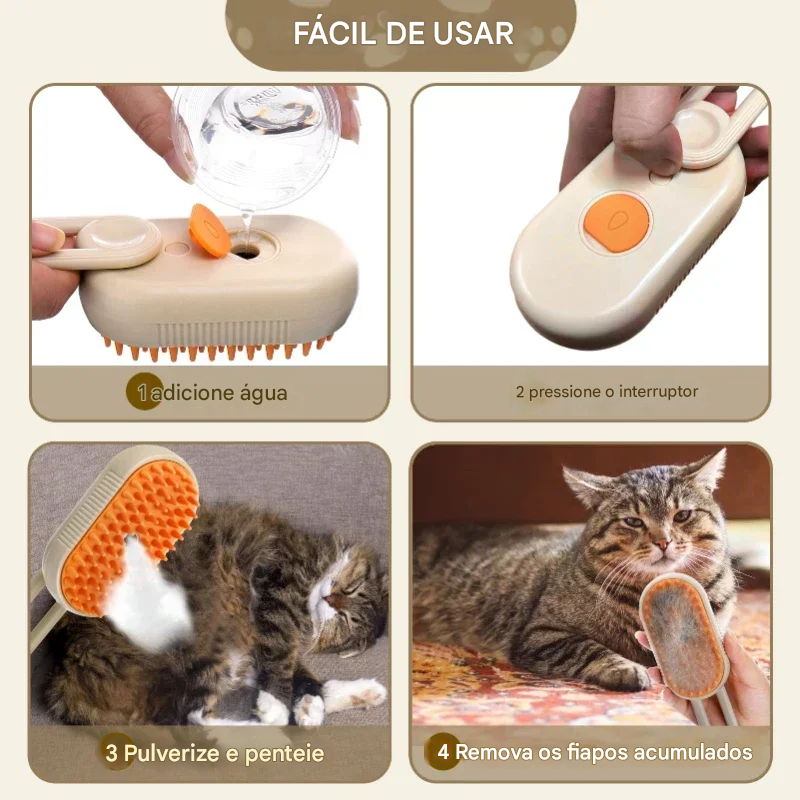 FÁCIL DE USAR

1 adicione água

2 pressione o interruptor

3 Pulverize e penteie

4 Remova os fiapos acumulados